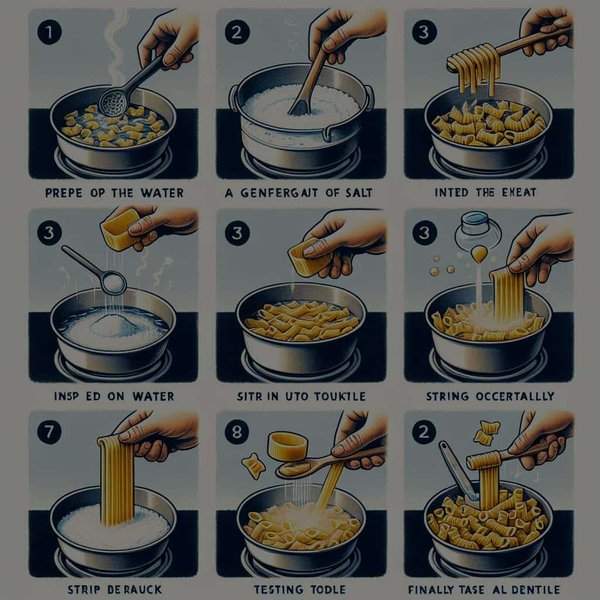 1

PREPE OP THE WATER

2

A GENFERGAIT OF SALT

3

INTED THE EXEAT

3

INSP ED ON WATER

3

SITR IN UTO TOUKTLE

3

STRING OCCERTALLY

7

STRIP DERAUCK

8

TESTING TODLE

2

FINALLY TASE AL DENTILE